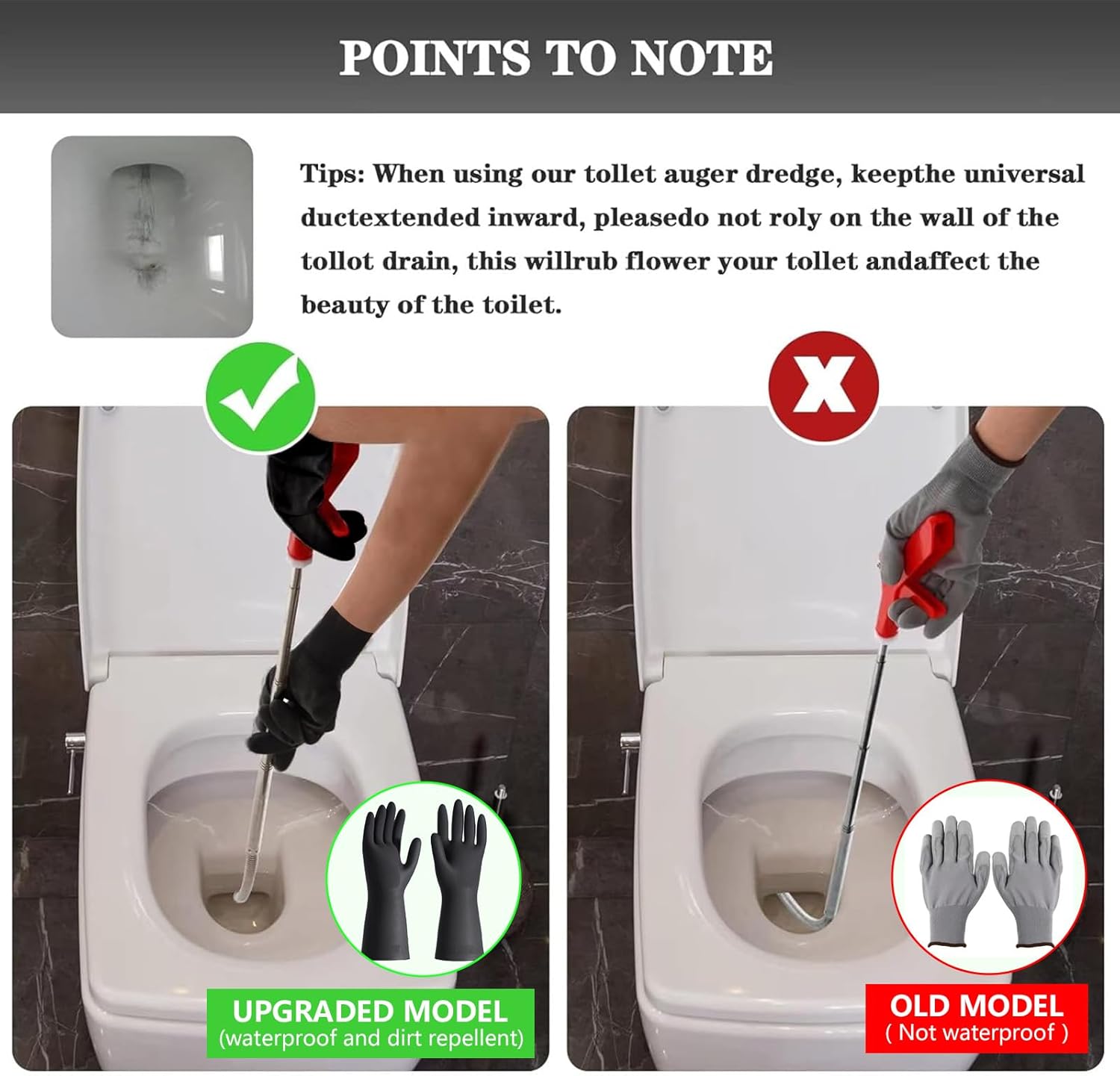 POINTS TO NOTE

Tips: When using our tollet auger dredge, keepthe universal ductextended inward, pleasedo not roly on the wall of the tollot drain, this willrub flower your tollet andaffect the beauty of the toilet.

UPGRADED MODEL
(waterproof and dirt repellent)

OLD MODEL
( Not waterproof )